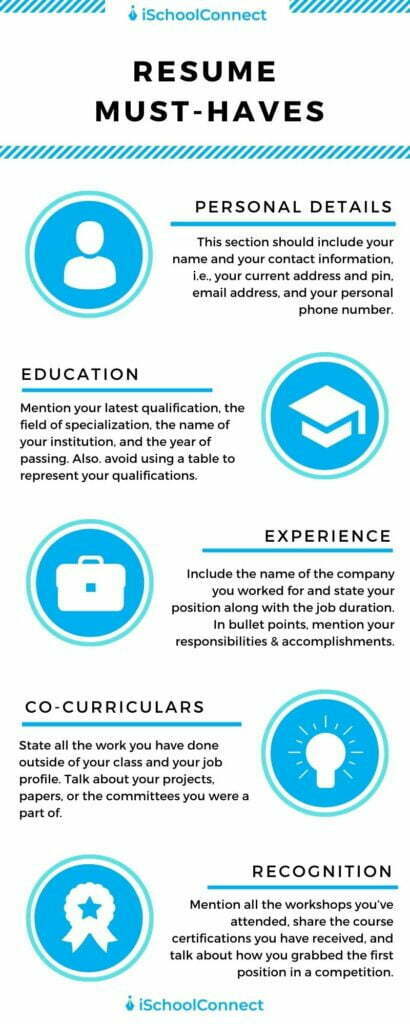 iSchoolConnect

RESUME MUST-HAVES

PERSONAL DETAILS

This section should include your name and your contact information, i.e., your current address and pin, email address, and your personal phone number.

EDUCATION

Mention your latest qualification, the field of specialization, the name of your institution, and the year of passing. Also. avoid using a table to represent your qualifications.

EXPERIENCE

Include the name of the company you worked for and state your position along with the job duration. In bullet points, mention your responsibilities & accomplishments.

CO-CURRICULARS

State all the work you have done outside of your class and your job profile. Talk about your projects, papers, or the committees you were a part of.

RECOGNITION

Mention all the workshops you've attended, share the course certifications you have received, and talk about how you grabbed the first position in a competition.

iSchoolConnect